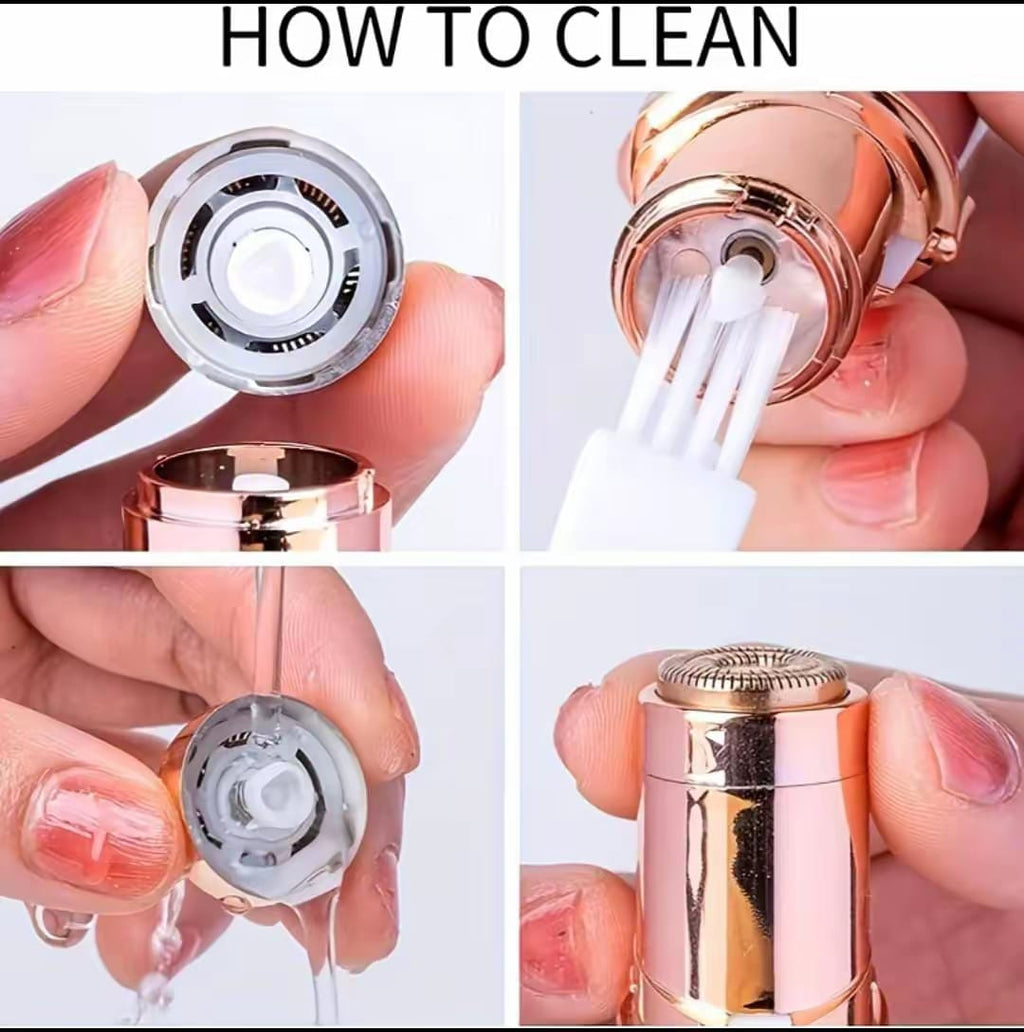 HOW TO CLEAN