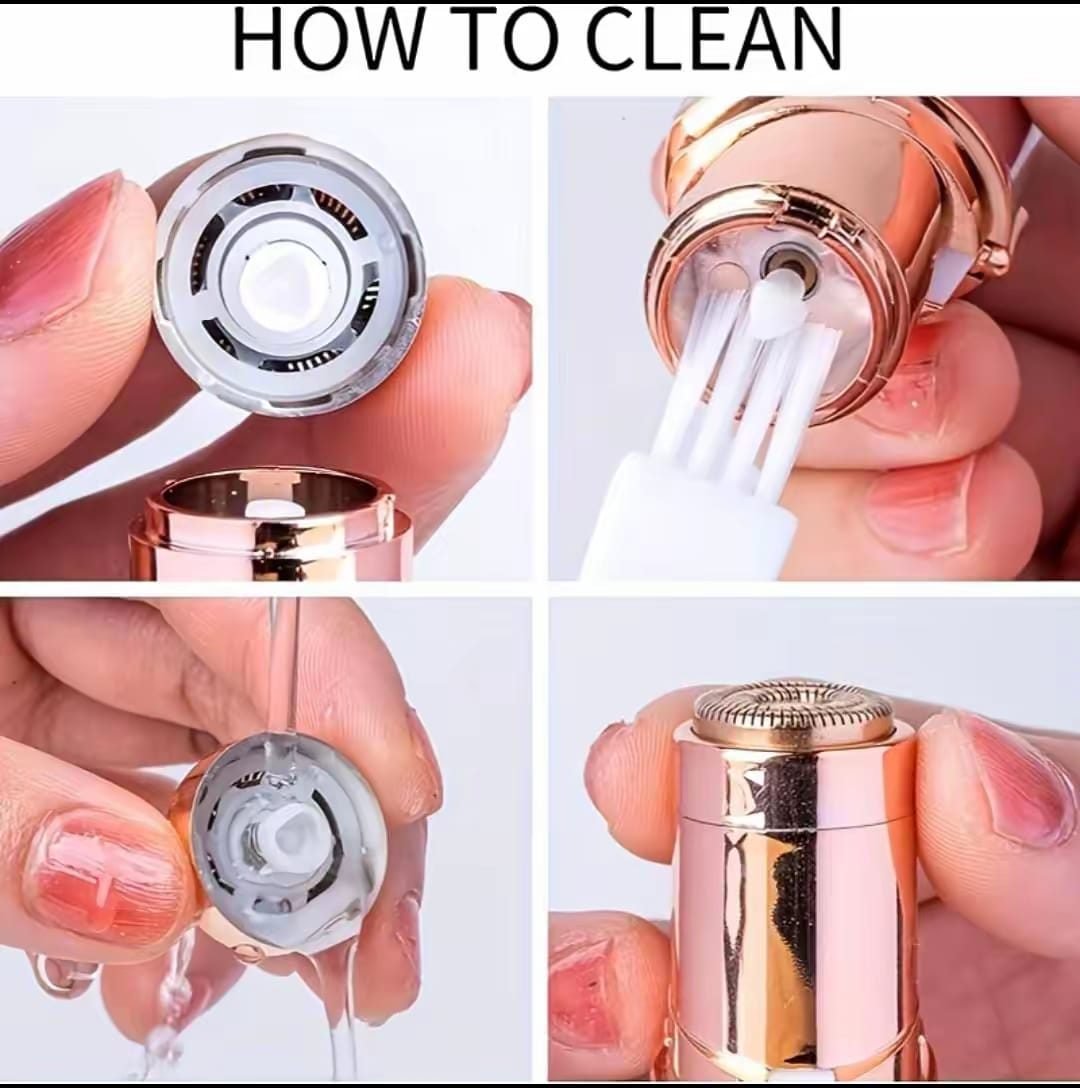 HOW TO CLEAN